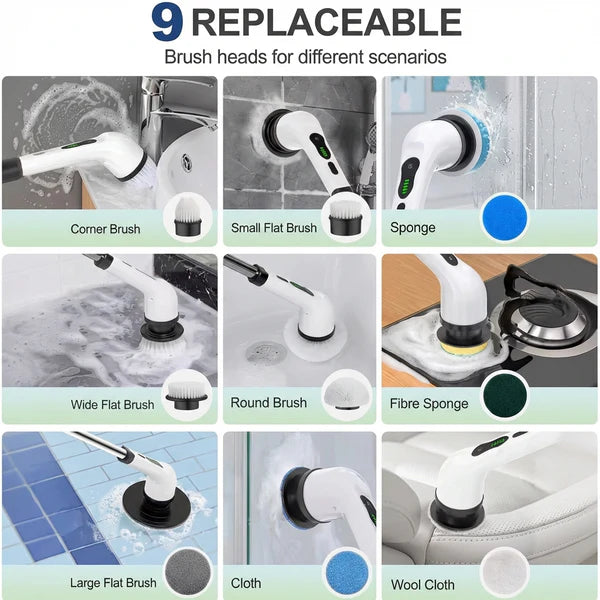 9 REPLACEABLE
Brush heads for different scenarios

Corner Brush

Small Flat Brush

Sponge

Wide Flat Brush

Round Brush

Fibre Sponge

Large Flat Brush

Cloth

Wool Cloth