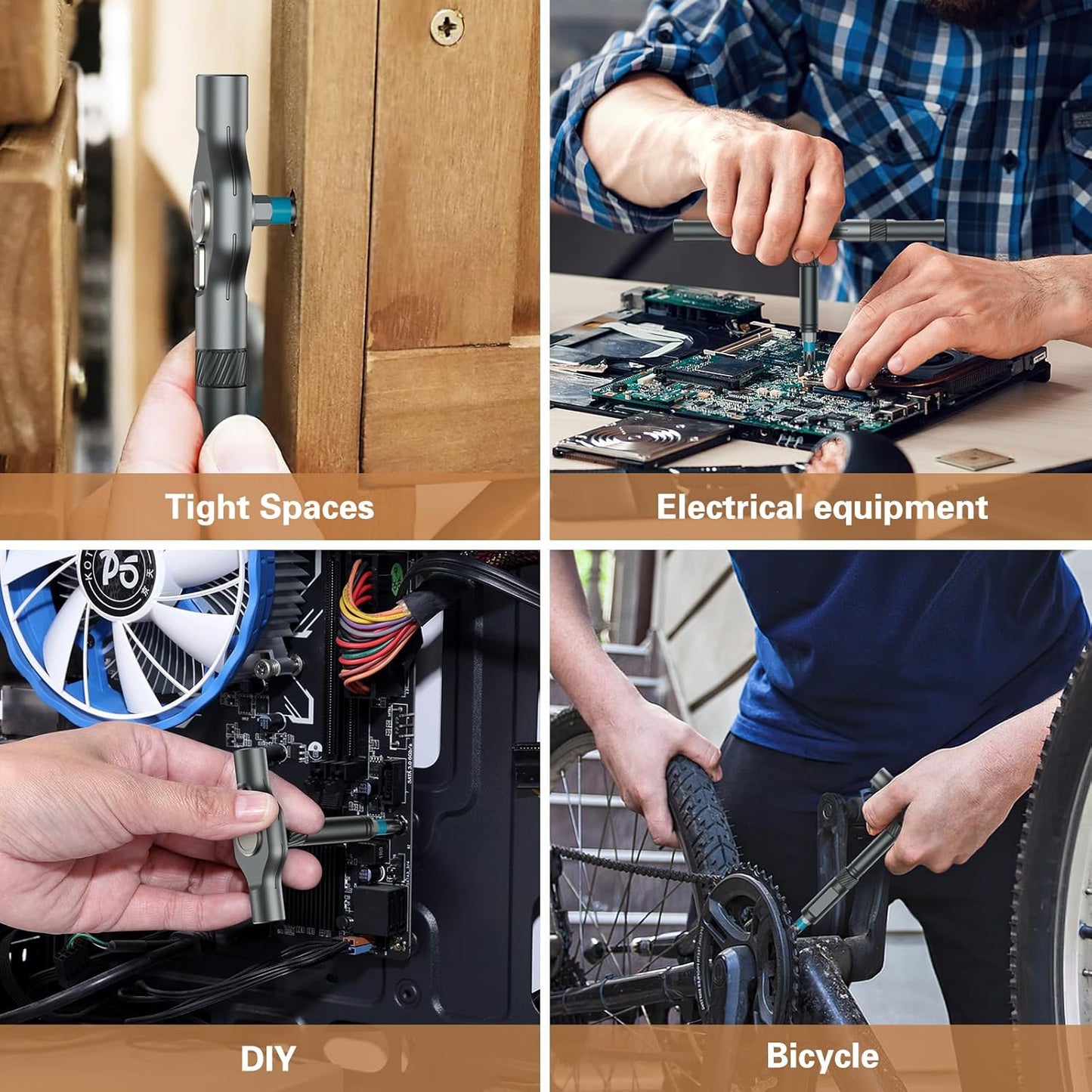 Tight Spaces

Electrical equipment

DIY

Bicycle